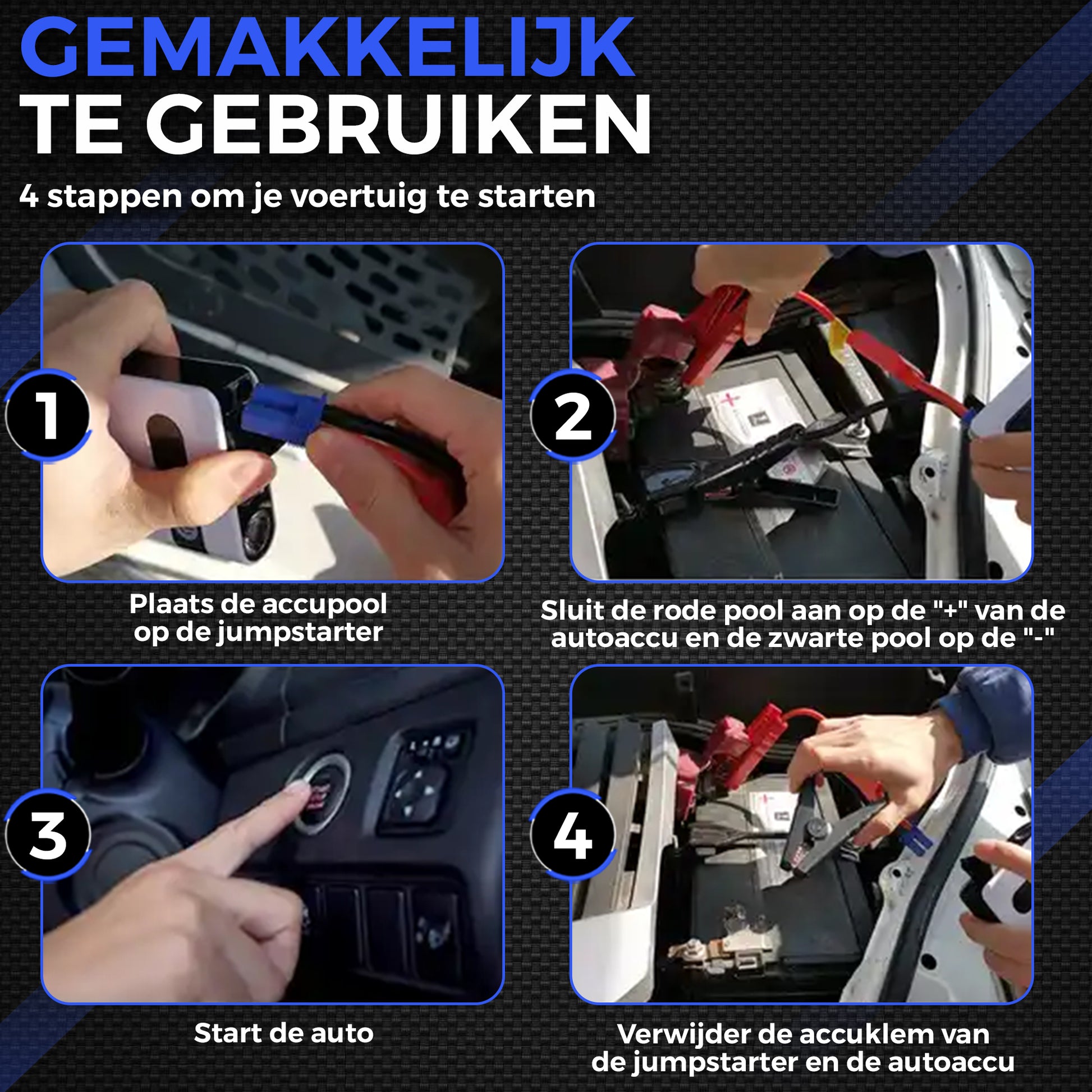 GEMAKKELIJK
TE GEBRUIKEN

4 stappen om je voertuig te starten

1

Plaats de accupool op de jumpstarter

2

Sluit de rode pool aan op de "+" van de autoaccu en de zwarte pool op de "-"

3

Start de auto

4

Verwijder de accuklem van de jumpstarter en de autoaccu