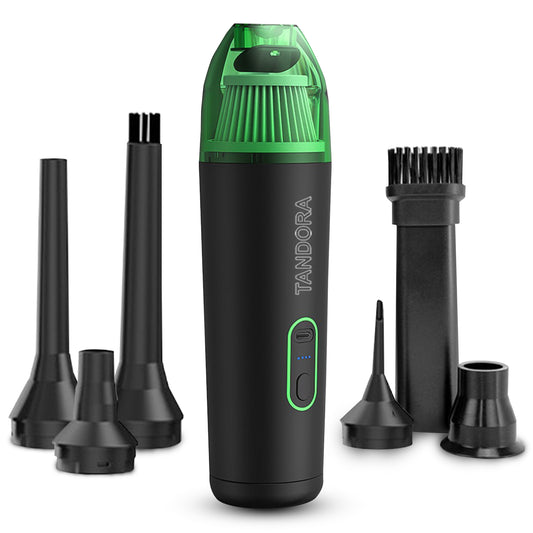 TANDORA